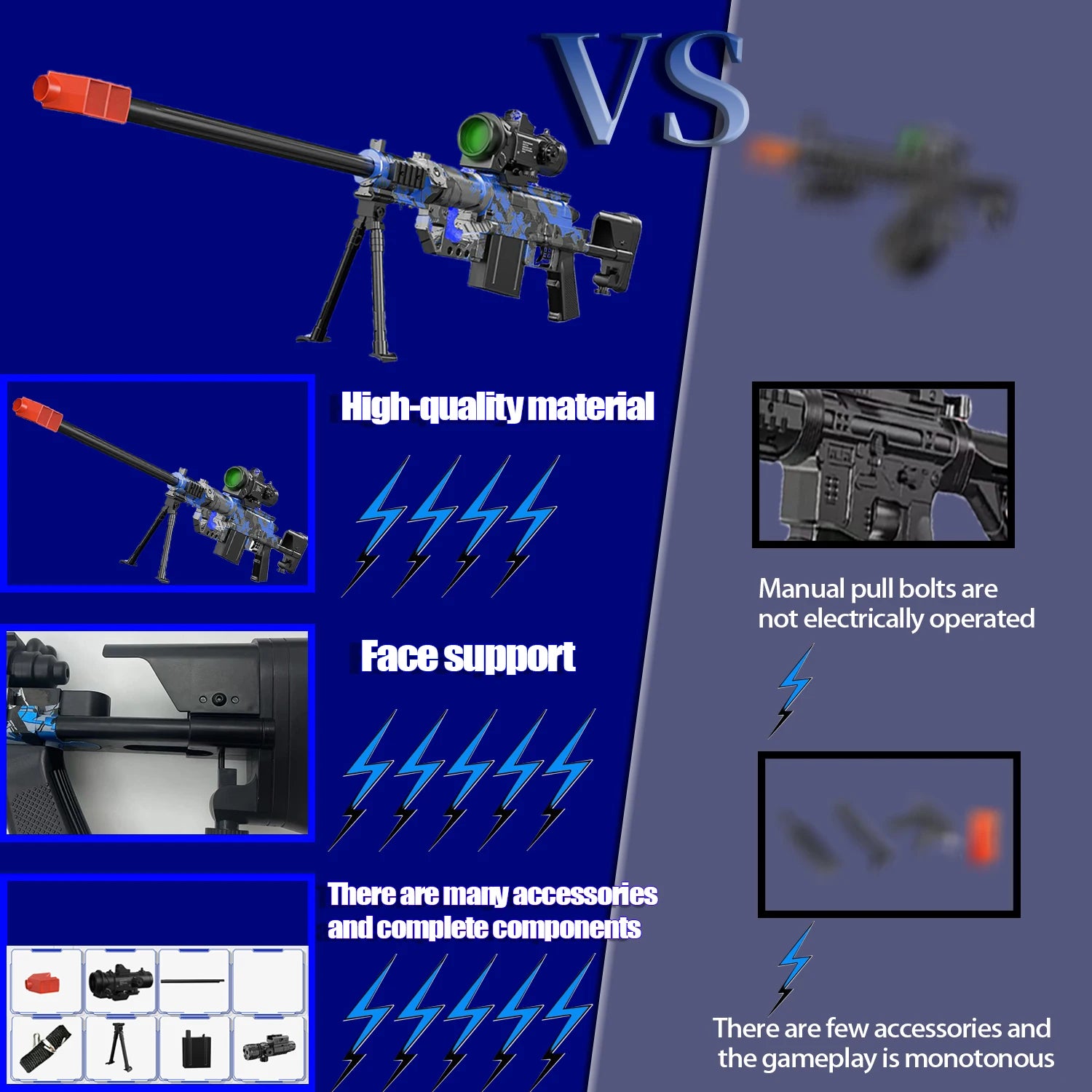 VS

High-quality material

Face support

There are many accessories and complete components

Manual pull bolts are not electrically operated

There are few accessories and the gameplay is monotonous