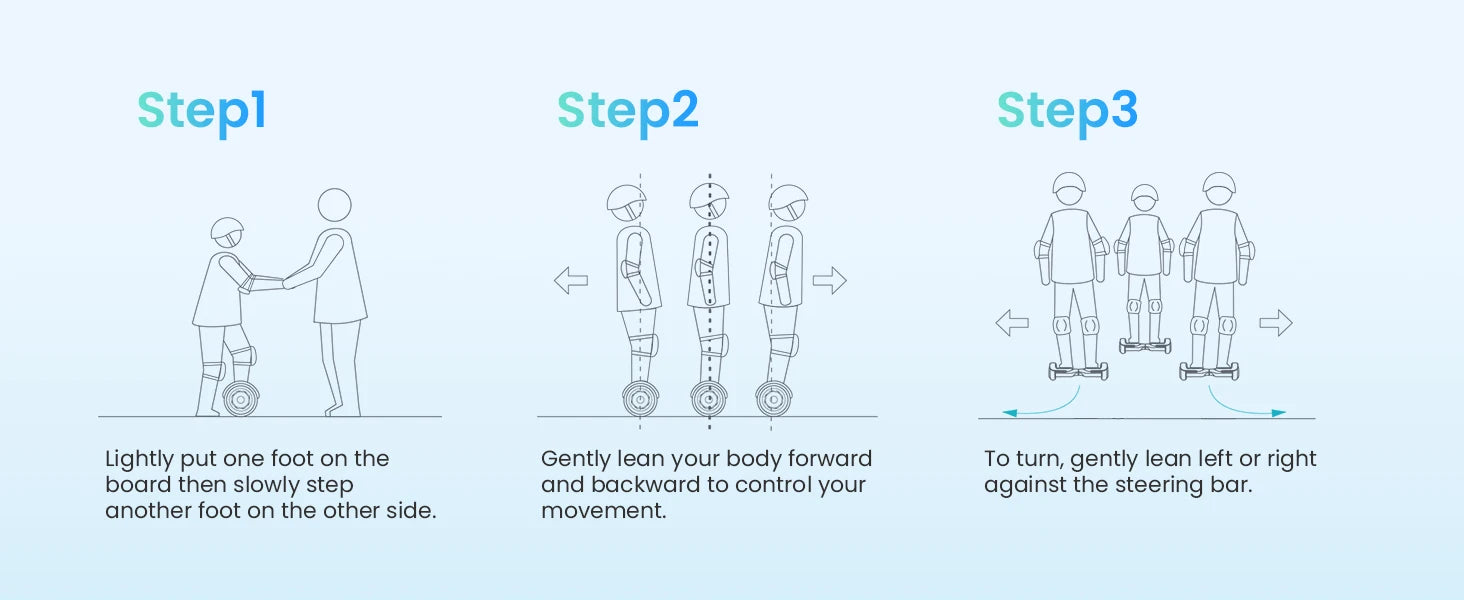 Step1

Lightly put one foot on the board then slowly step another foot on the other side.

Step2

Gently lean your body forward and backward to control your movement.

Step3

To turn, gently lean left or right against the steering bar.