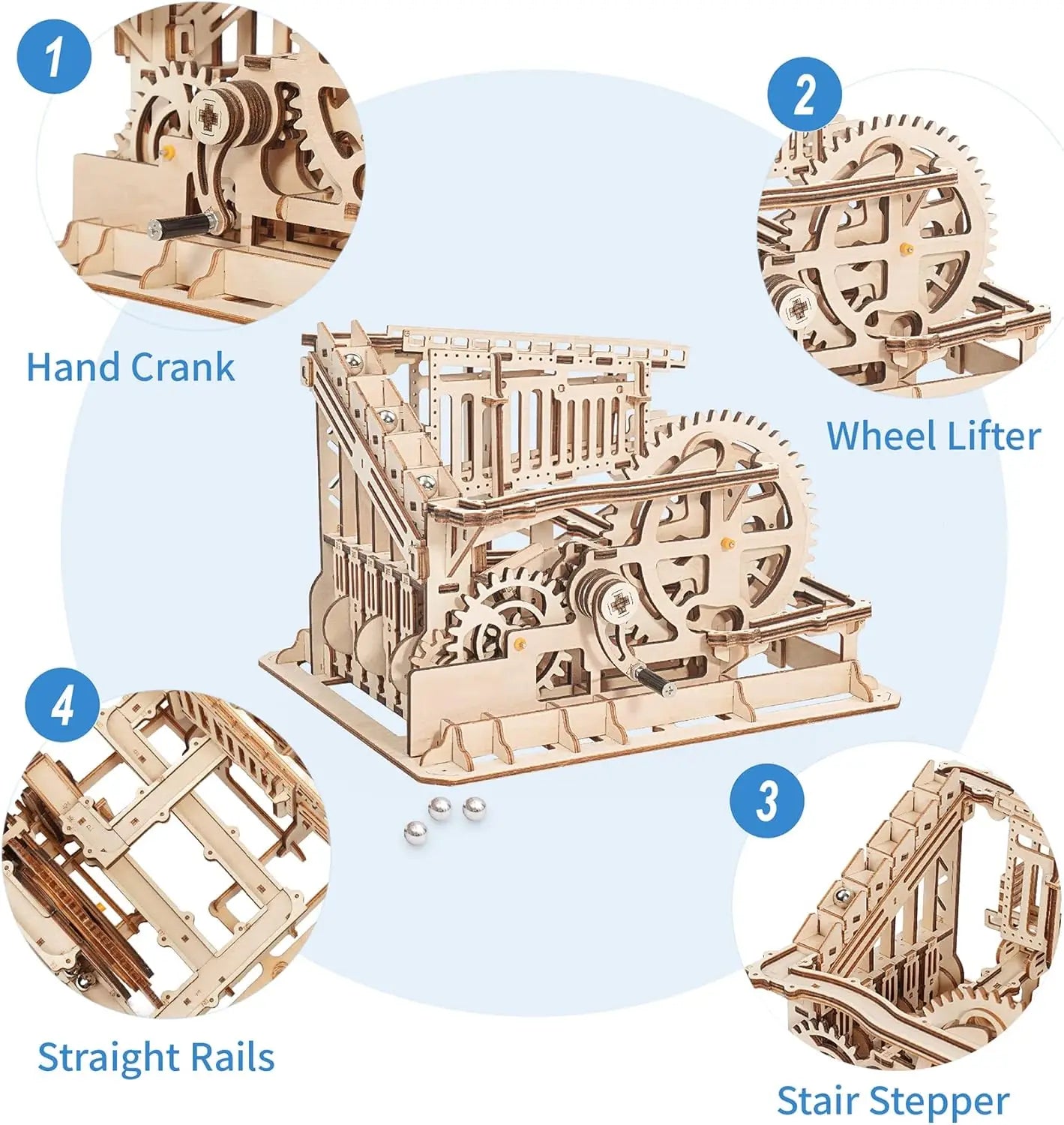 1

Hand Crank

2

Wheel Lifter

4

Straight Rails

3

Stair Stepper