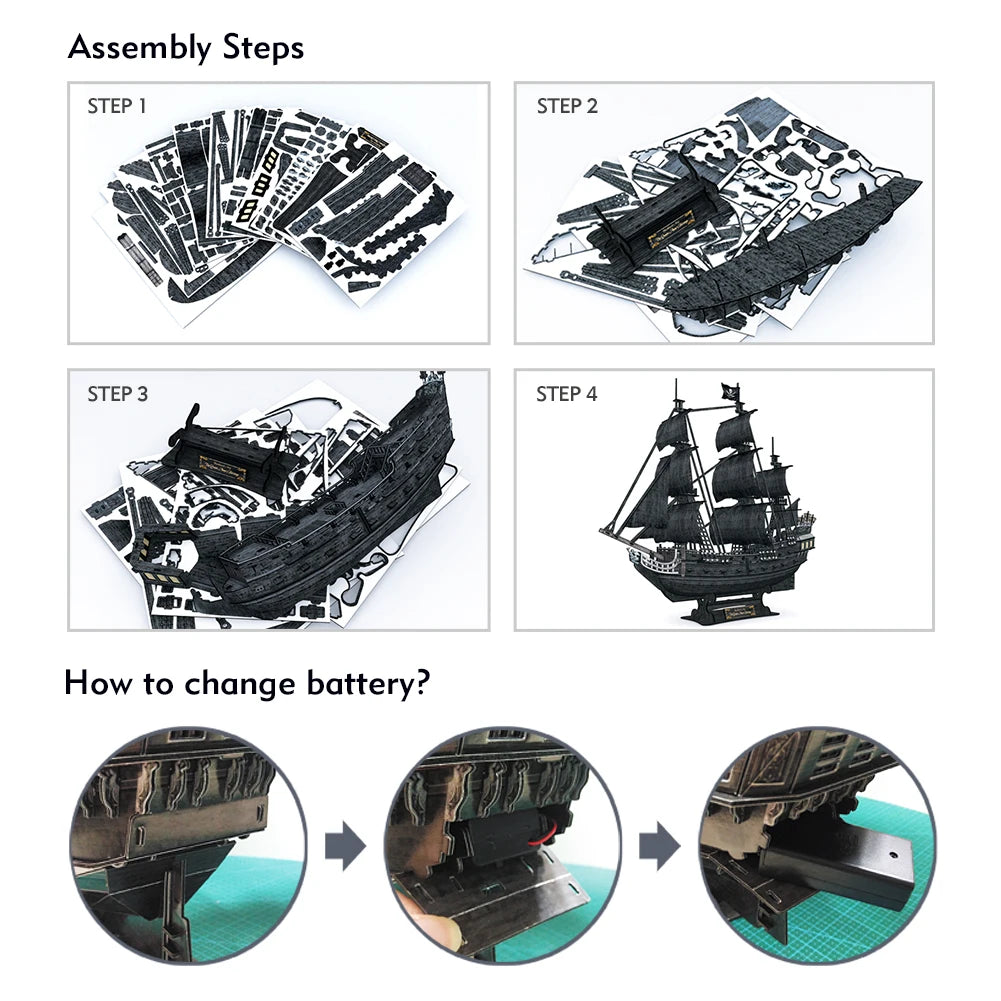 Assembly Steps

STEP 1

STEP 2

STEP 3

STEP 4

How to change battery?